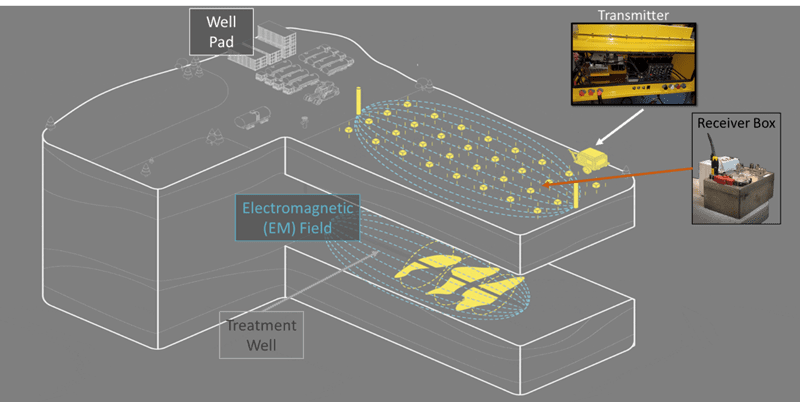 Well Pad

Transmitter

Receiver Box

Electromagnetic (EM) Field

Treatment Well